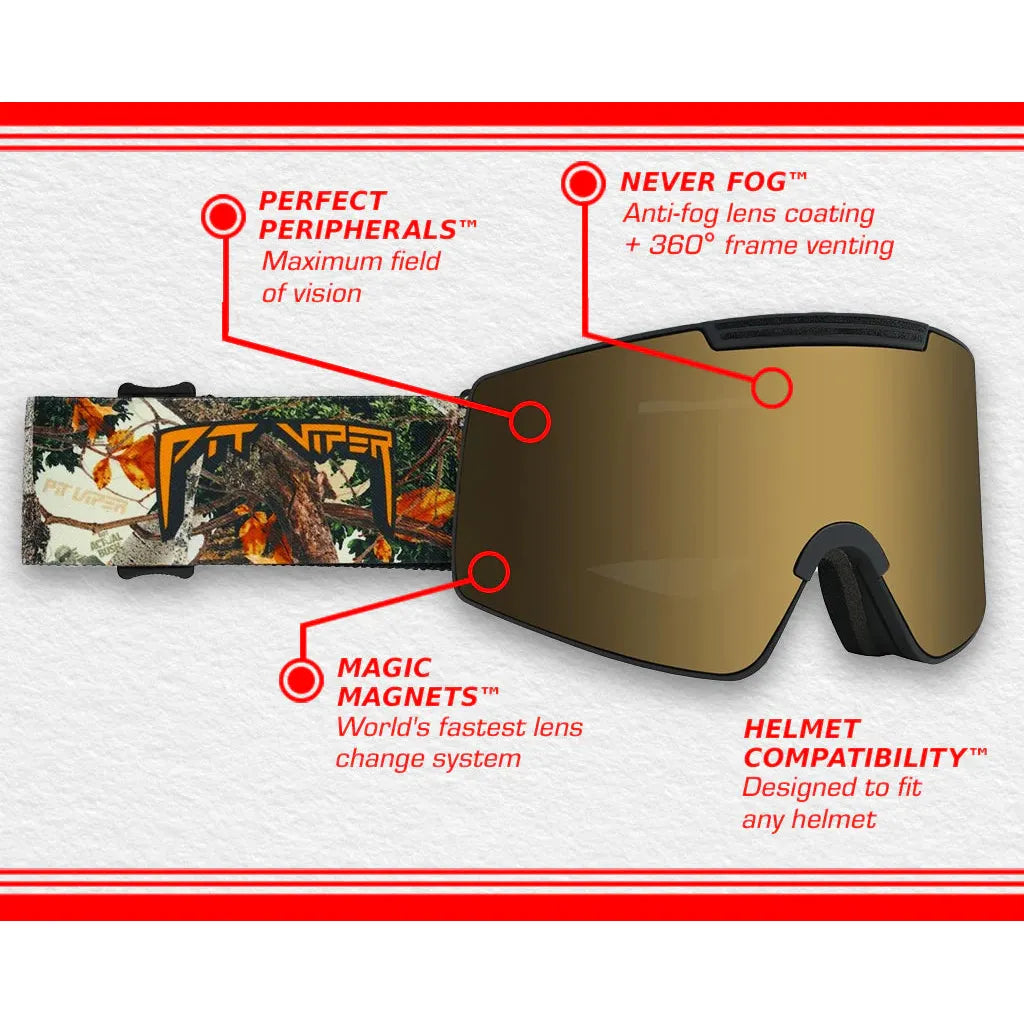 PERFECT PERIPHERALS™
Maximum field of vision

NEVER FOG™
Anti-fog lens coating + 360° frame venting

PIT VIPER

PIT VIPER

MAGIC MAGNETS™
World's fastest lens change system

HELMET COMPATIBILITY™
Designed to fit any helmet